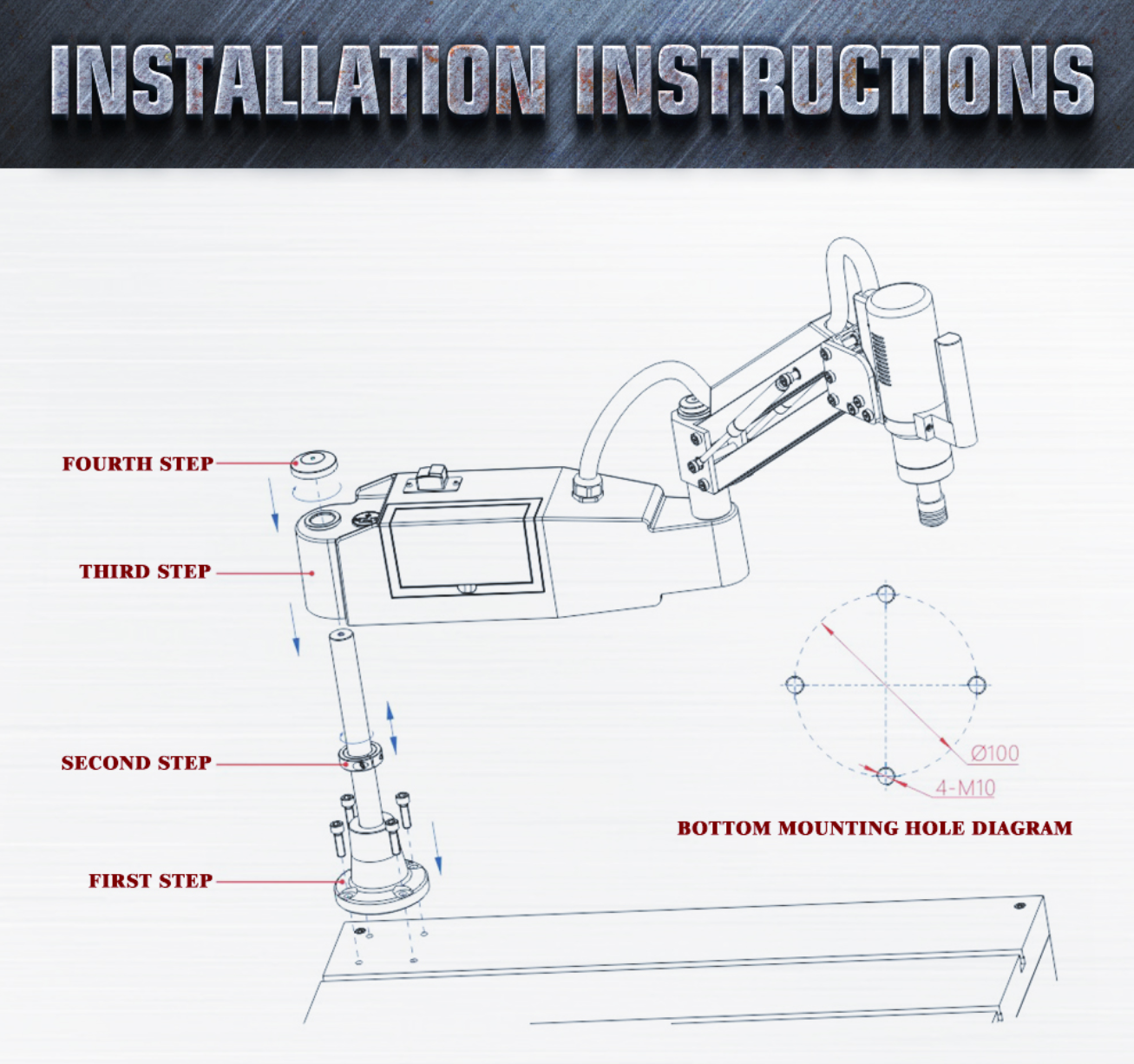 INSTALLATION INSTRUCTIONS

FOURTH STEP

THIRD STEP

SECOND STEP

FIRST STEP

Ø100

4-M10

BOTTOM MOUNTING HOLE DIAGRAM