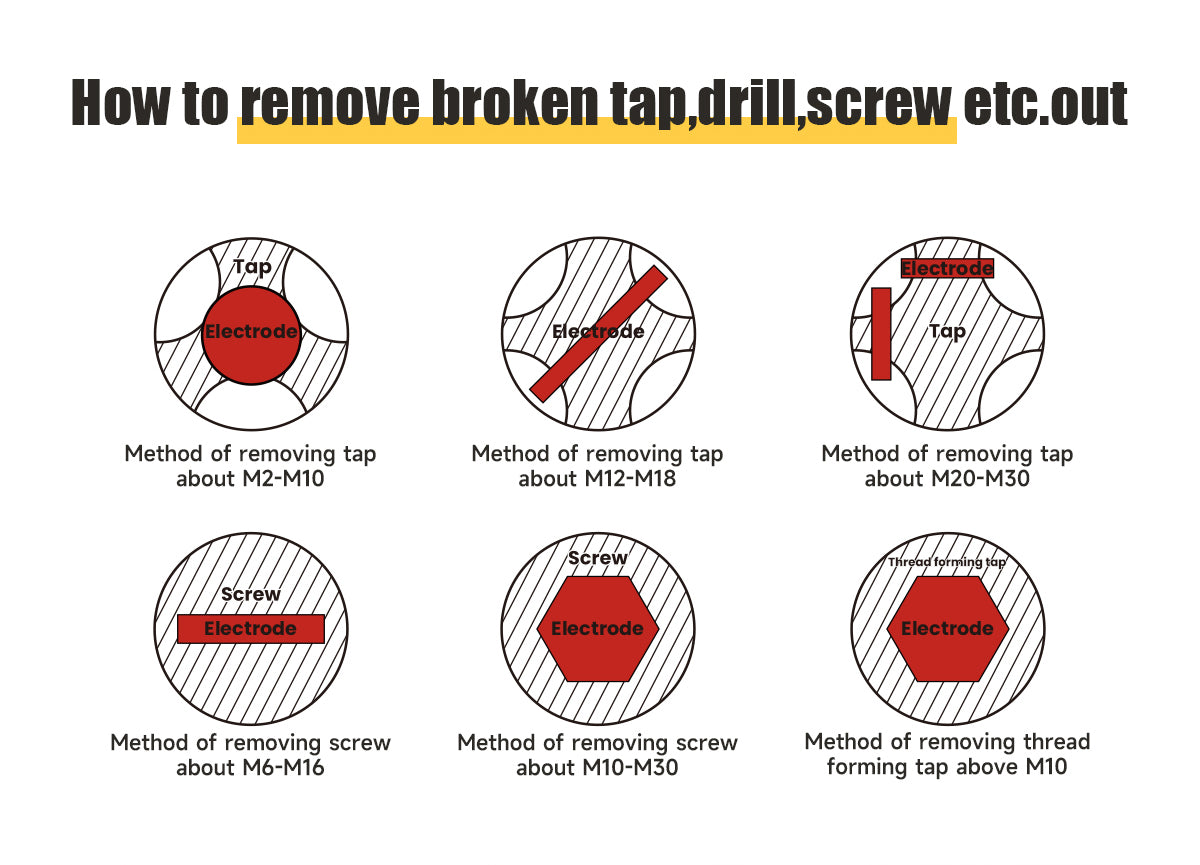 How to remove broken tap,drill,screw etc.out

Tap
Electrode
Method of removing tap about M2-M10

Electrode
Method of removing tap about M12-M18

Electrode
Tap
Method of removing tap about M20-M30

Screw
Electrode
Method of removing screw about M6-M16

Screw
Electrode
Method of removing screw about M10-M30

Thread forming tap
Electrode
Method of removing thread forming tap above M10