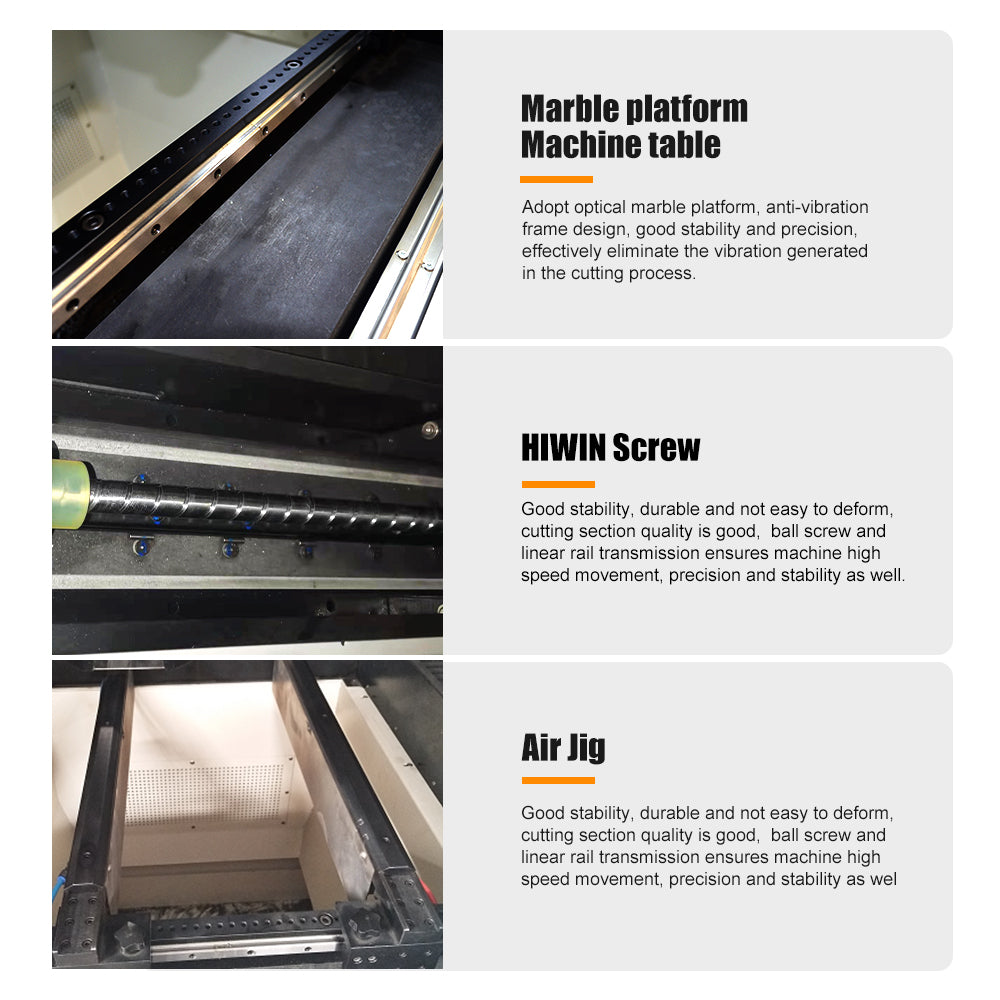 Marble platform
Machine table

Adopt optical marble platform, anti-vibration frame design, good stability and precision, effectively eliminate the vibration generated in the cutting process.

HIWIN Screw

Good stability, durable and not easy to deform, cutting section quality is good, ball screw and linear rail transmission ensures machine high speed movement, precision and stability as well.

Air Jig

Good stability, durable and not easy to deform, cutting section quality is good, ball screw and linear rail transmission ensures machine high speed movement, precision and stability as wel