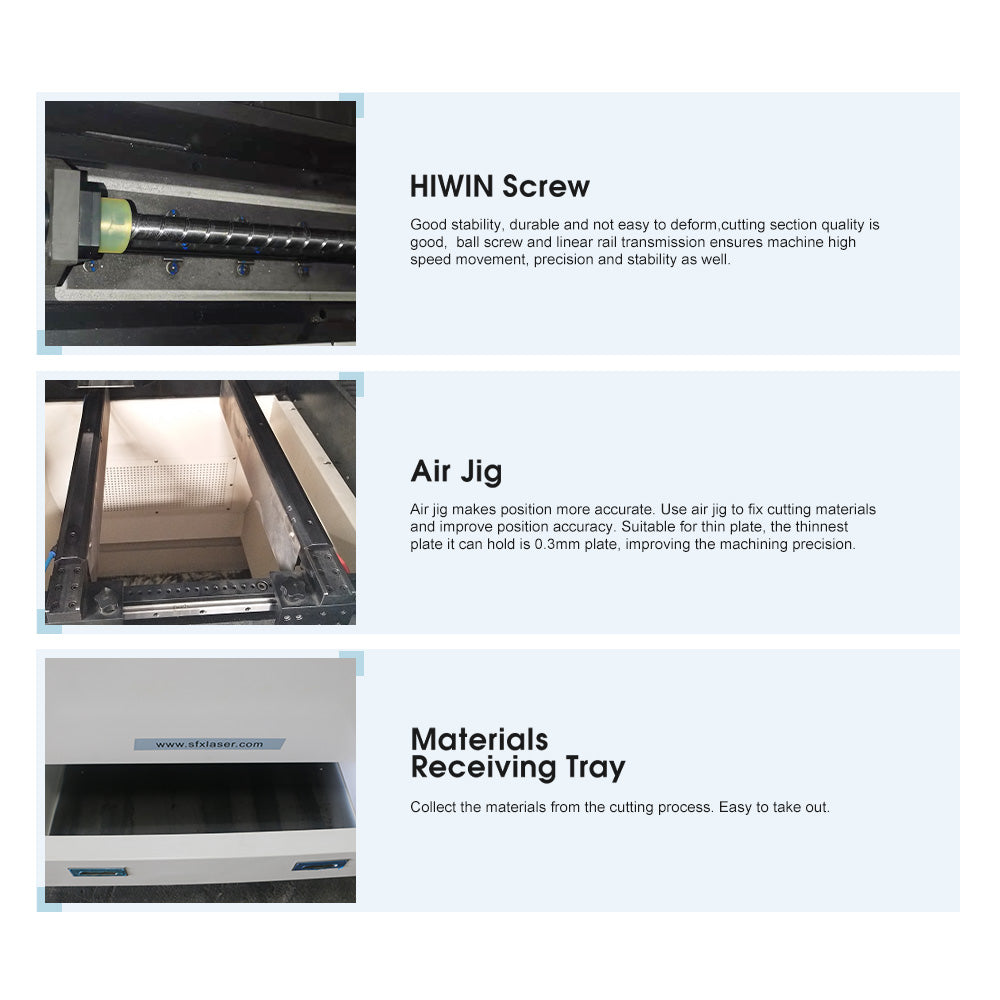 HIWIN Screw

Good stability, durable and not easy to deform,cutting section quality is good, ball screw and linear rail transmission ensures machine high speed movement, precision and stability as well.

Air Jig

Air jig makes position more accurate. Use air jig to fix cutting materials and improve position accuracy. Suitable for thin plate, the thinnest plate it can hold is 0.3mm plate, improving the machining precision.

www.sfxlaser.com

Materials Receiving Tray

Collect the materials from the cutting process. Easy to take out.