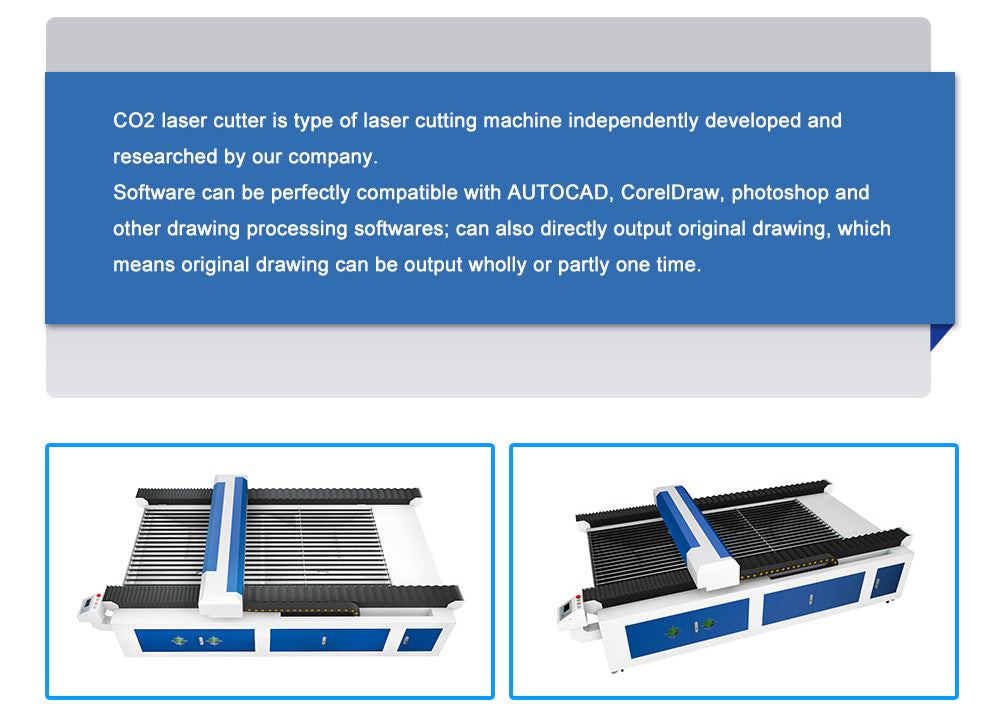 CO2 laser cutter is type of laser cutting machine independently developed and researched by our company.
Software can be perfectly compatible with AUTOCAD, CorelDraw, photoshop and other drawing processing softwares; can also directly output original drawing, which means original drawing can be output wholly or partly one time.