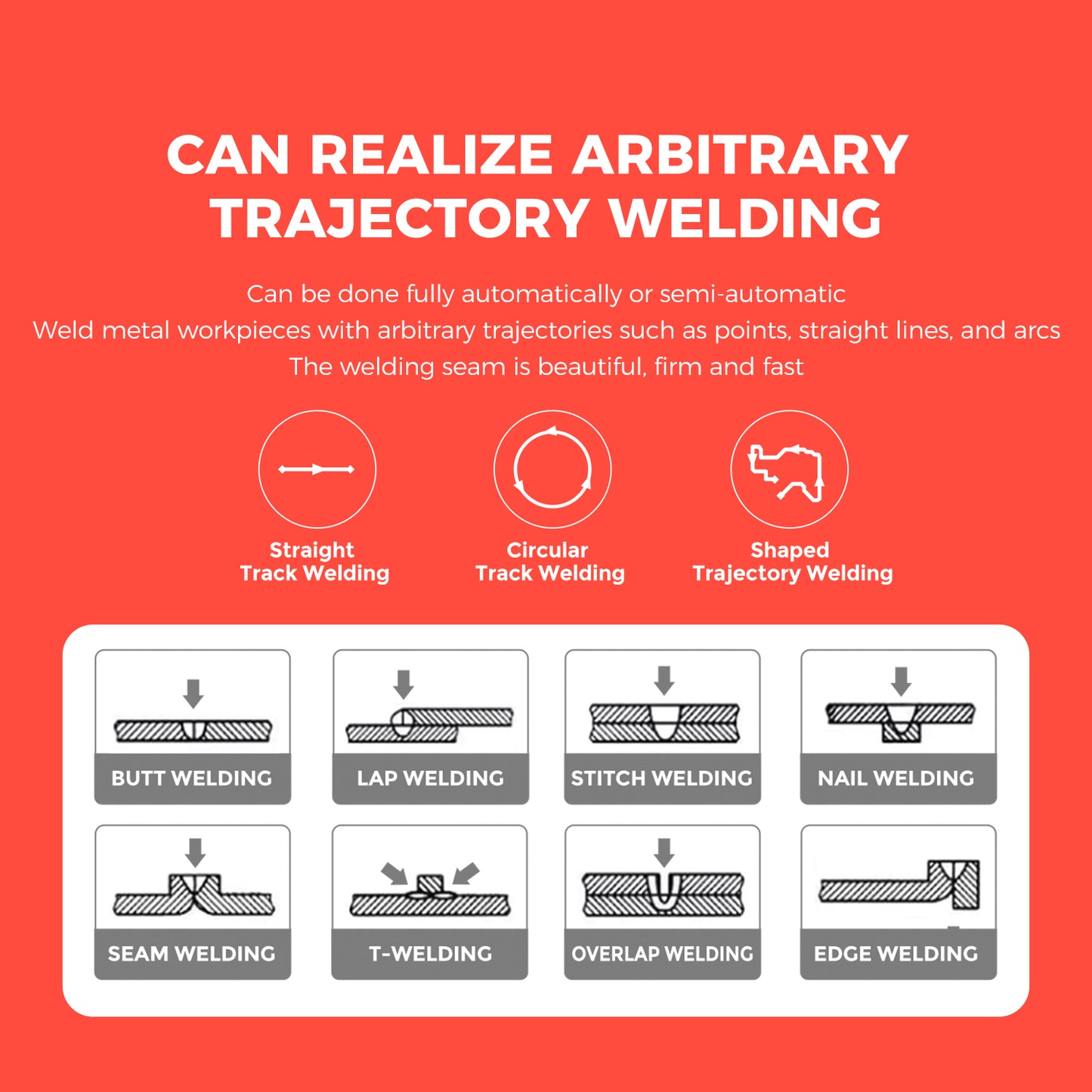 CAN REALIZE ARBITRARY TRAJECTORY WELDING

Can be done fully automatically or semi-automatic
Weld metal workpieces with arbitrary trajectories such as points, straight lines, and arcs
The welding seam is beautiful, firm and fast

Straight Track Welding

Circular Track Welding

Shaped Trajectory Welding

BUTT WELDING

LAP WELDING

STITCH WELDING

NAIL WELDING

SEAM WELDING

T-WELDING

OVERLAP WELDING

EDGE WELDING