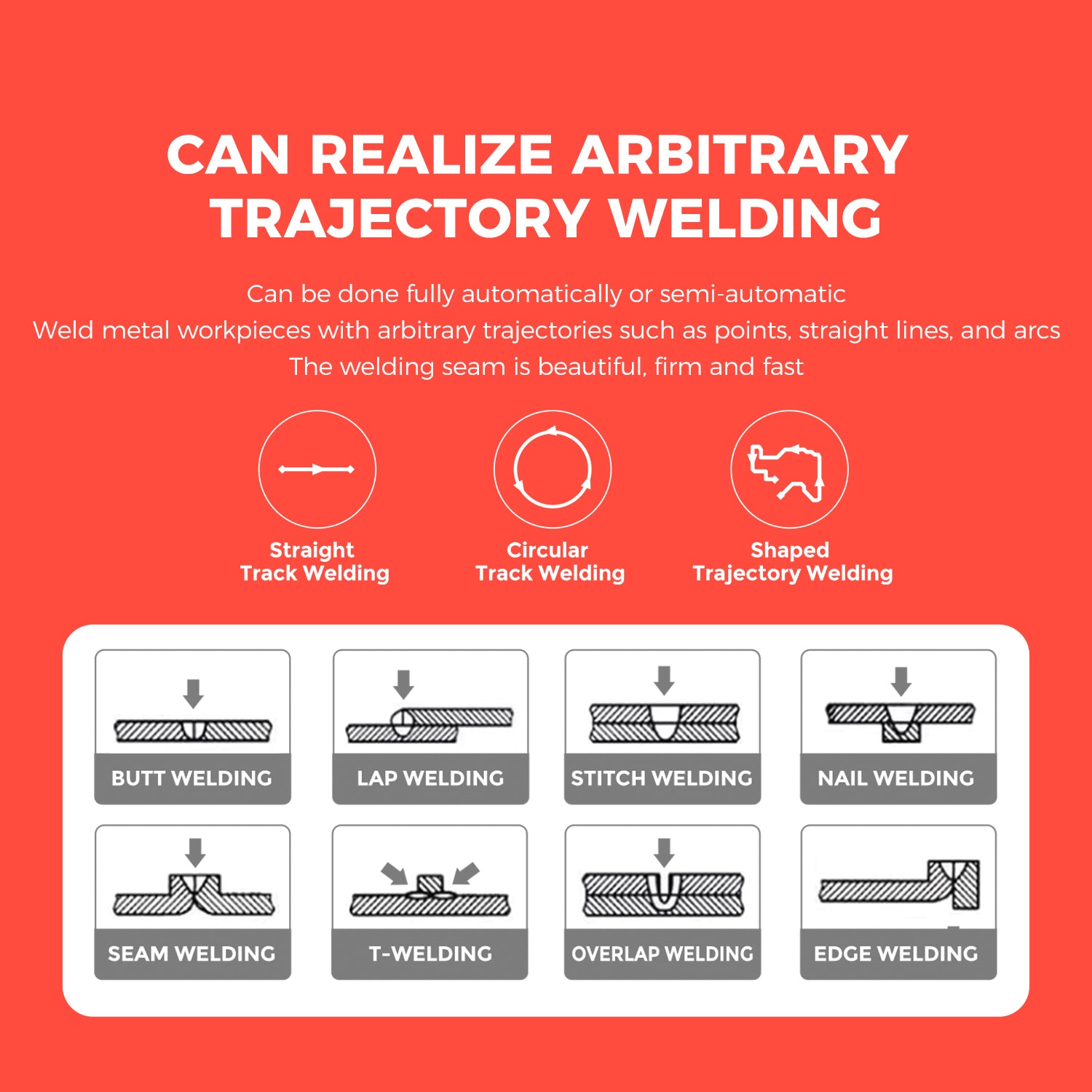 CAN REALIZE ARBITRARY TRAJECTORY WELDING

Can be done fully automatically or semi-automatic
Weld metal workpieces with arbitrary trajectories such as points, straight lines, and arcs
The welding seam is beautiful, firm and fast

Straight Track Welding

Circular Track Welding

Shaped Trajectory Welding

BUTT WELDING

LAP WELDING

STITCH WELDING

NAIL WELDING

SEAM WELDING

T-WELDING

OVERLAP WELDING

EDGE WELDING